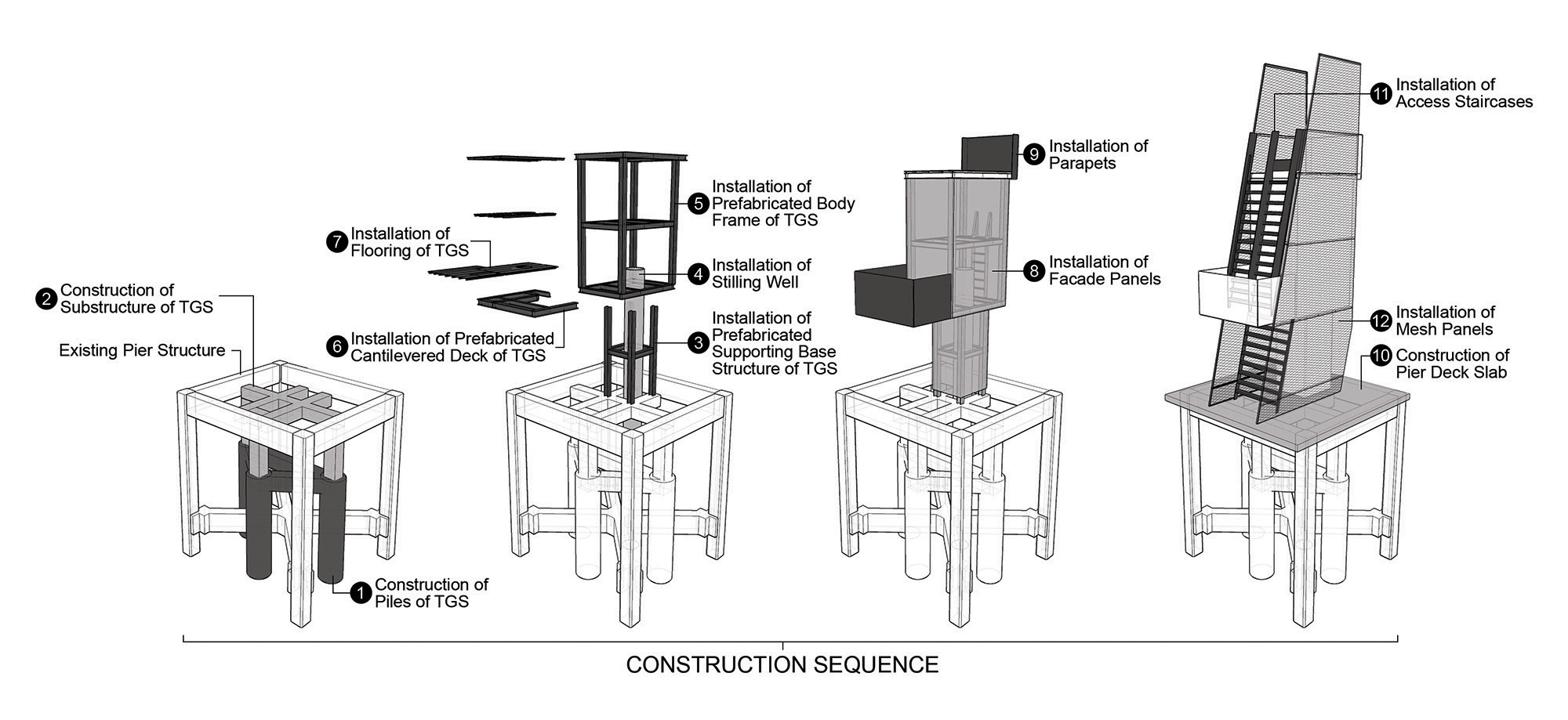 2 Construction of Substructure of TGS

Existing Pier Structure

1 Construction of Piles of TGS

7 Installation of Flooring of TGS

6 Installation of Prefabricated Cantilevered Deck of TGS

5 Installation of Prefabricated Body Frame of TGS

4 Installation of Stilling Well

3 Installation of Prefabricated Supporting Base Structure of TGS

9 Installation of Parapets

8 Installation of Facade Panels

11 Installation of Access Staircases

12 Installation of Mesh Panels

10 Construction of Pier Deck Slab

CONSTRUCTION SEQUENCE