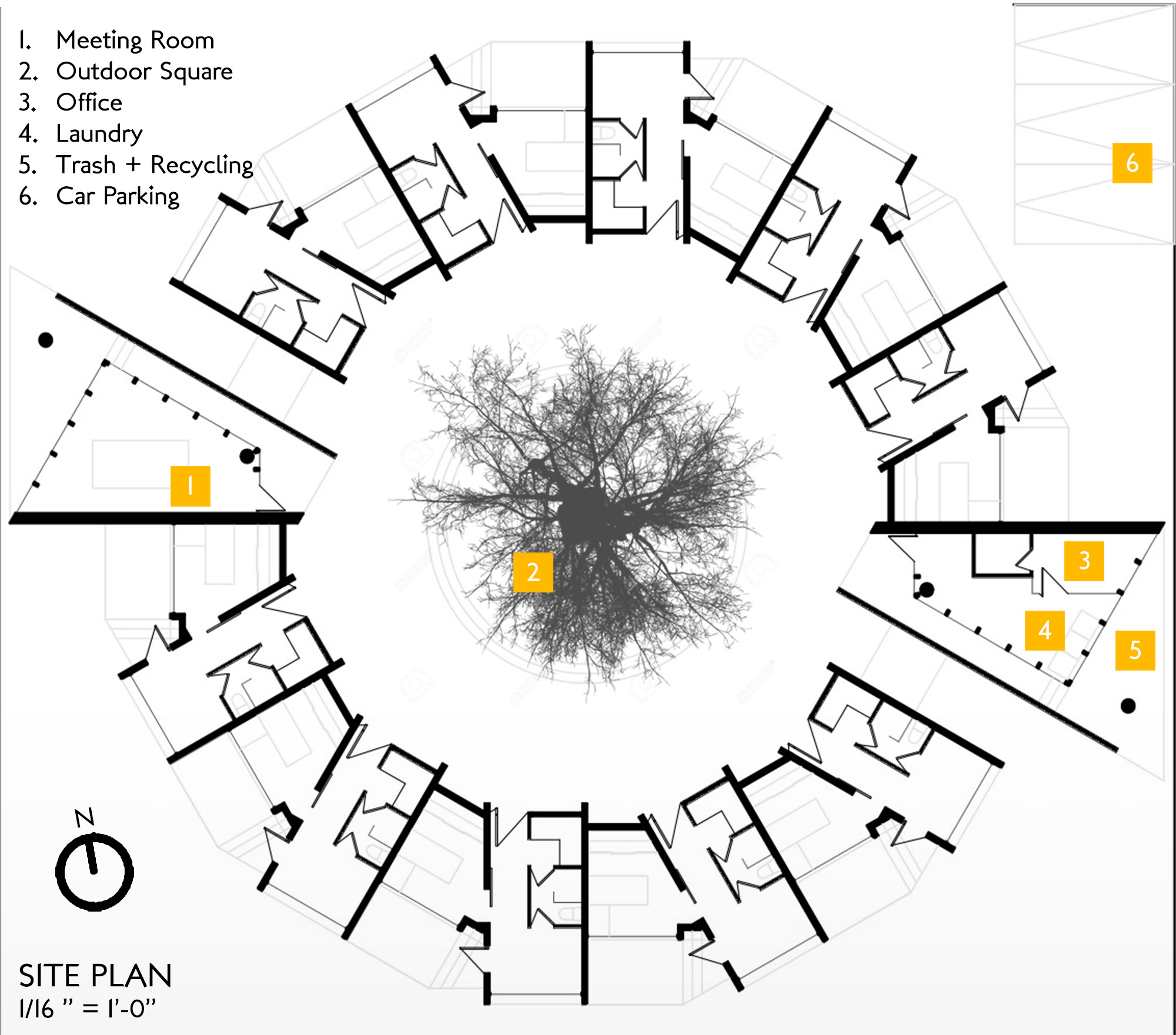 1. Meeting Room
2. Outdoor Square
3. Office
4. Laundry
5. Trash + Recycling
6. Car Parking

6

1

2

3

4

5

N

SITE PLAN
1/16 " = 1'-0"