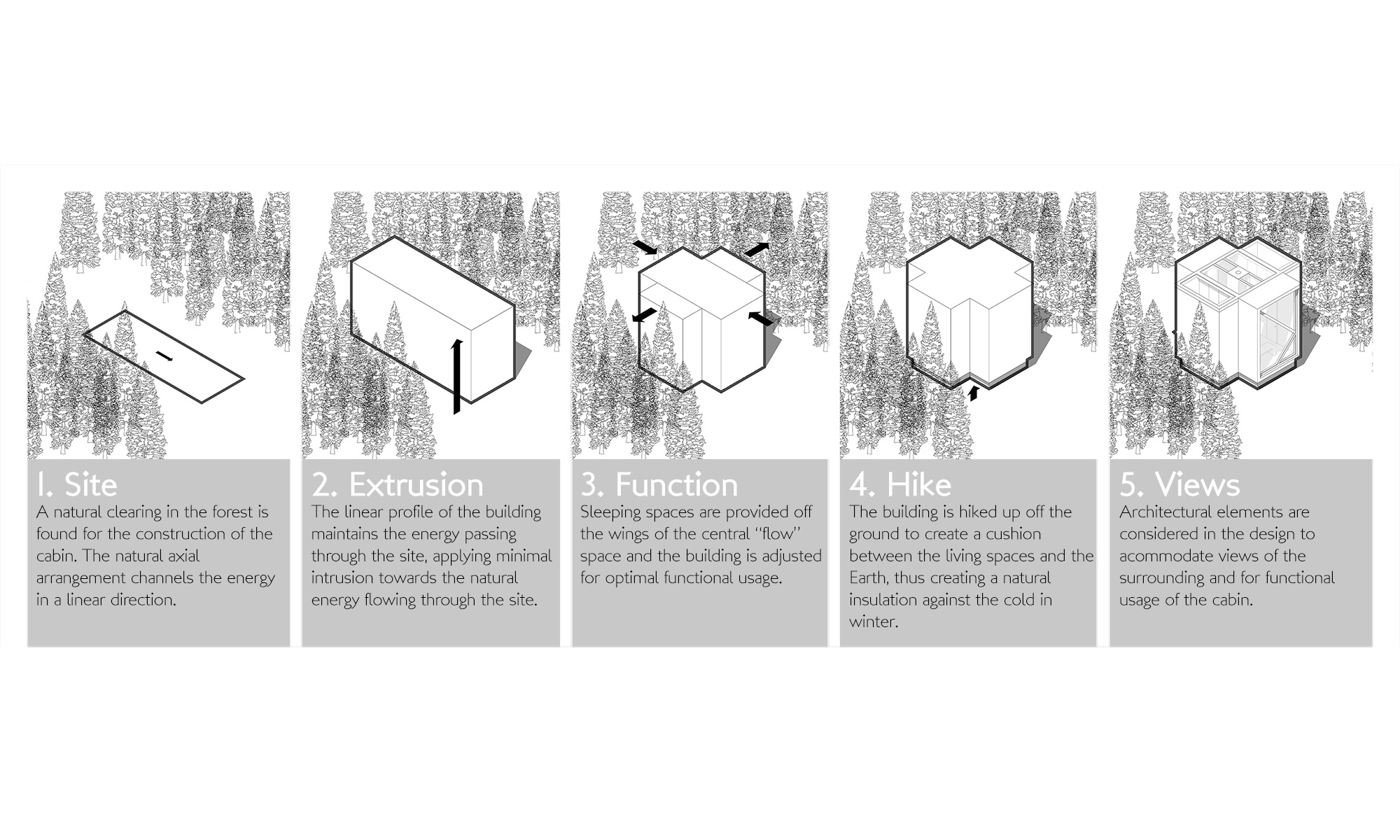 1. Site
A natural clearing in the forest is found for the construction of the cabin. The natural axial arrangement channels the energy in a linear direction.

2. Extrusion
The linear profile of the building maintains the energy passing through the site, applying minimal intrusion towards the natural energy flowing through the site.

3. Function
Sleeping spaces are provided off the wings of the central "flow" space and the building is adjusted for optimal functional usage.

4. Hike
The building is hiked up off the ground to create a cushion between the living spaces and the Earth, thus creating a natural insulation against the cold in winter.

5. Views
Architectural elements are considered in the design to acommodate views of the surrounding and for functional usage of the cabin.